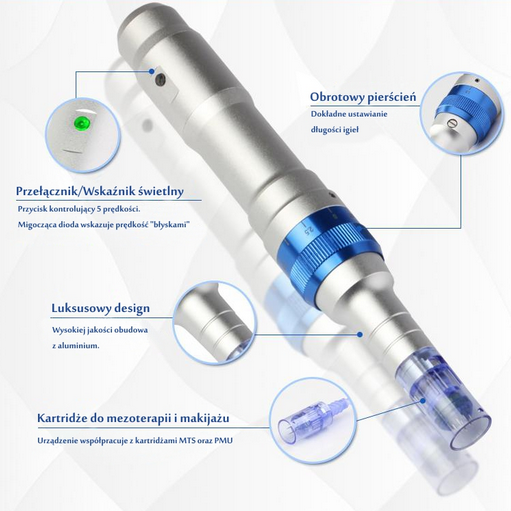 Obrotowy pierścień

Dokładne ustawianie długości igieł

Przełącznik/Wskaźnik świetlny

Przycisk kontrolujący 5 prędkości.

Migocząca dioda wskazuje prędkość "błyskami"

2.5

Luksusowy design

Wysokiej jakości obudowa z aluminium.

Kartridże do mezoterapii i makijażu

Urządzenie współpracuje z kartridżami MTS oraz PMU